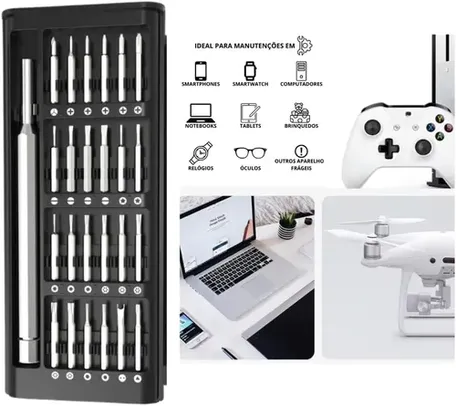 IDEAL PARA MANUTENÇÕES EM

SMARTPHONES
SMARTWATCH
COMPUTADORES

NOTEBOOKS
TABLETS
BRINQUEDOS

RELÓGIOS
ÓCULOS
OUTROS APARELHO FRÁGEIS